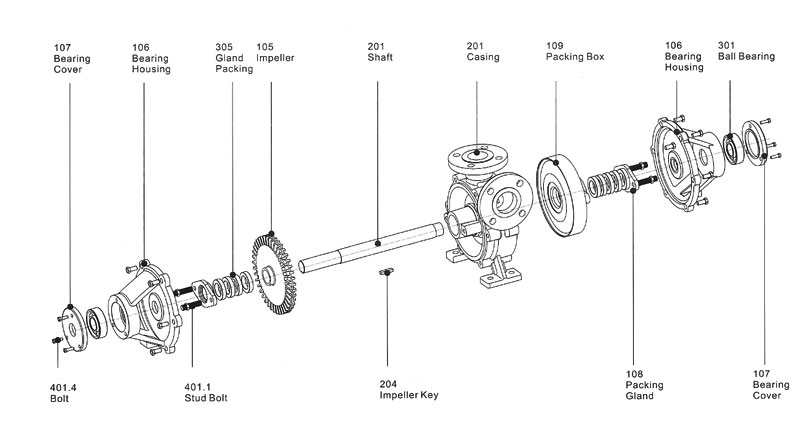 107
Bearing
Cover

106
Bearing
Housing

305
Gland
Packing

105
Impeller

201
Shaft

201
Casing

109
Packing Box

106
Bearing
Housing

301
Ball Bearing

401.4
Bolt

401.1
Stud Bolt

204
Impeller Key

108
Packing
Gland

107
Bearing
Cover