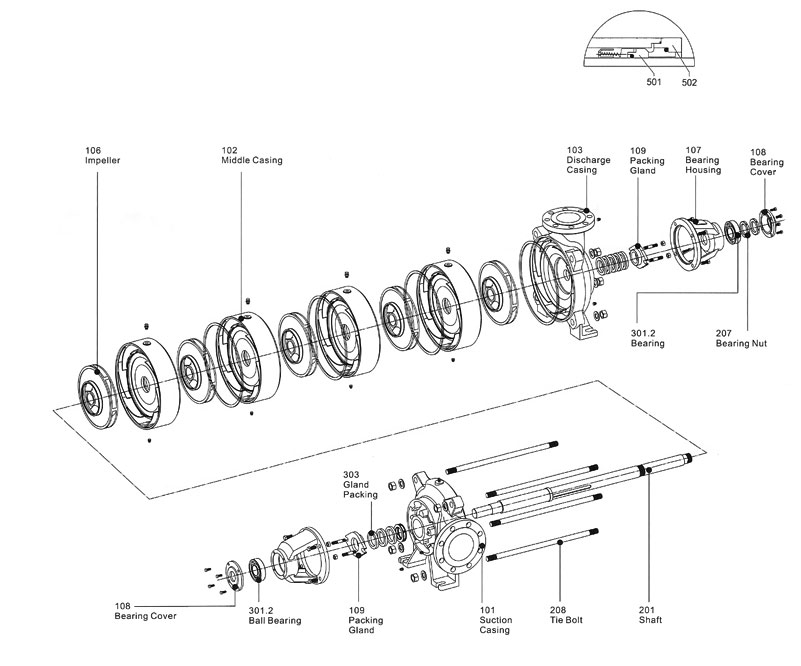 501
502

106
Impeller

102
Middle Casing

103
Discharge
Casing

109
Packing
Gland

107
Bearing
Housing

108
Bearing
Cover

301.2
Bearing

207
Bearing Nut

303
Gland
Packing

108
Bearing Cover

301.2
Ball Bearing

109
Packing
Gland

101
Suction
Casing

208
Tie Bolt

201
Shaft